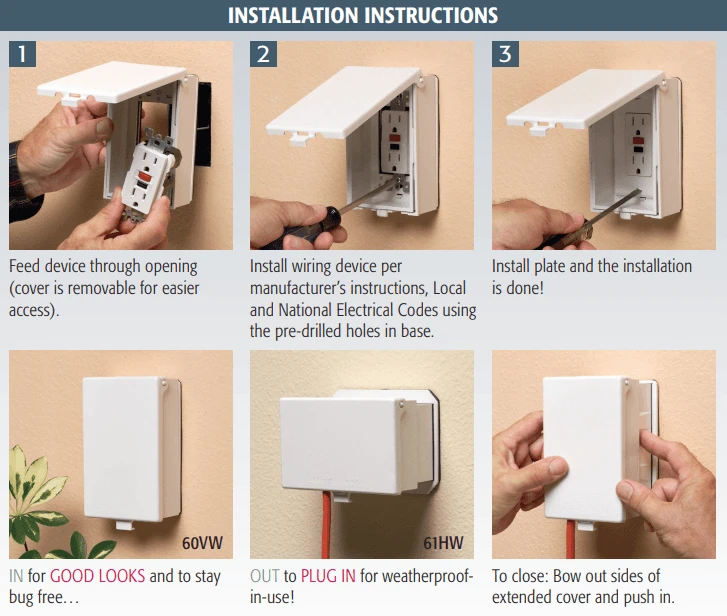 INSTALLATION INSTRUCTIONS

1

Feed device through opening (cover is removable for easier access).

2

Install wiring device per manufacturer's instructions, Local and National Electrical Codes using the pre-drilled holes in base.

3

Install plate and the installation is done!

60VW

IN for GOOD LOOKS and to stay bug free…

61HW

OUT to PLUG IN for weatherproof-in-use!

To close: Bow out sides of extended cover and push in.